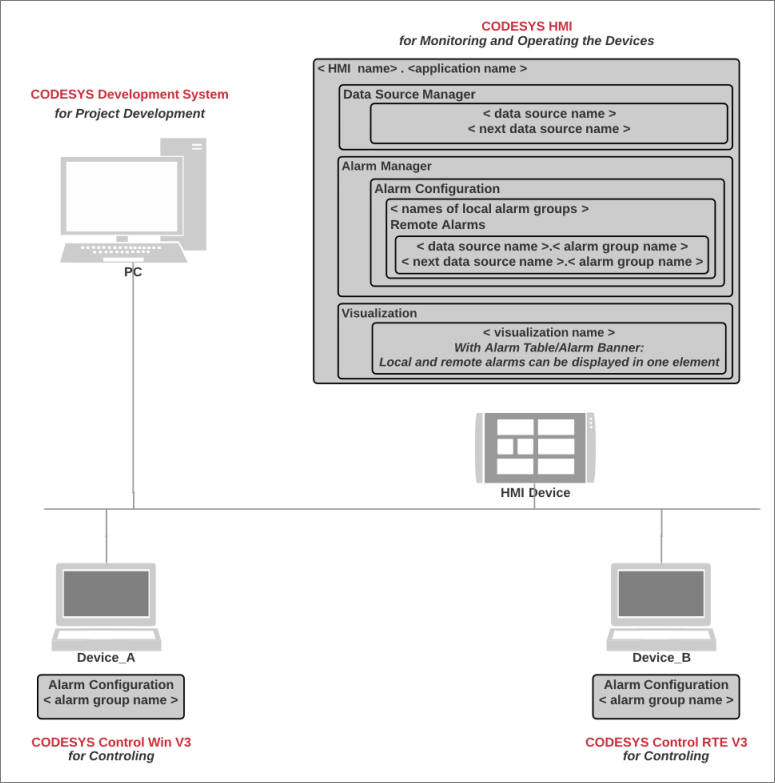 CODESYS HMI
for Monitoring and Operating the Devices

< HMI name> . <application name >

Data Source Manager
< data source name >
< next data source name >

Alarm Manager
Alarm Configuration
< names of local alarm groups >
Remote Alarms
< data source name >.< alarm group name >
< next data source name >.< alarm group name >

Visualization
< visualization name >
With Alarm Table/Alarm Banner:
Local and remote alarms can be displayed in one element

CODESYS Development System
for Project Development

PC

HMI Device

Device_A
Alarm Configuration
< alarm group name >

CODESYS Control Win V3
for Controling

Device_B
Alarm Configuration
< alarm group name >

CODESYS Control RTE V3
for Controling