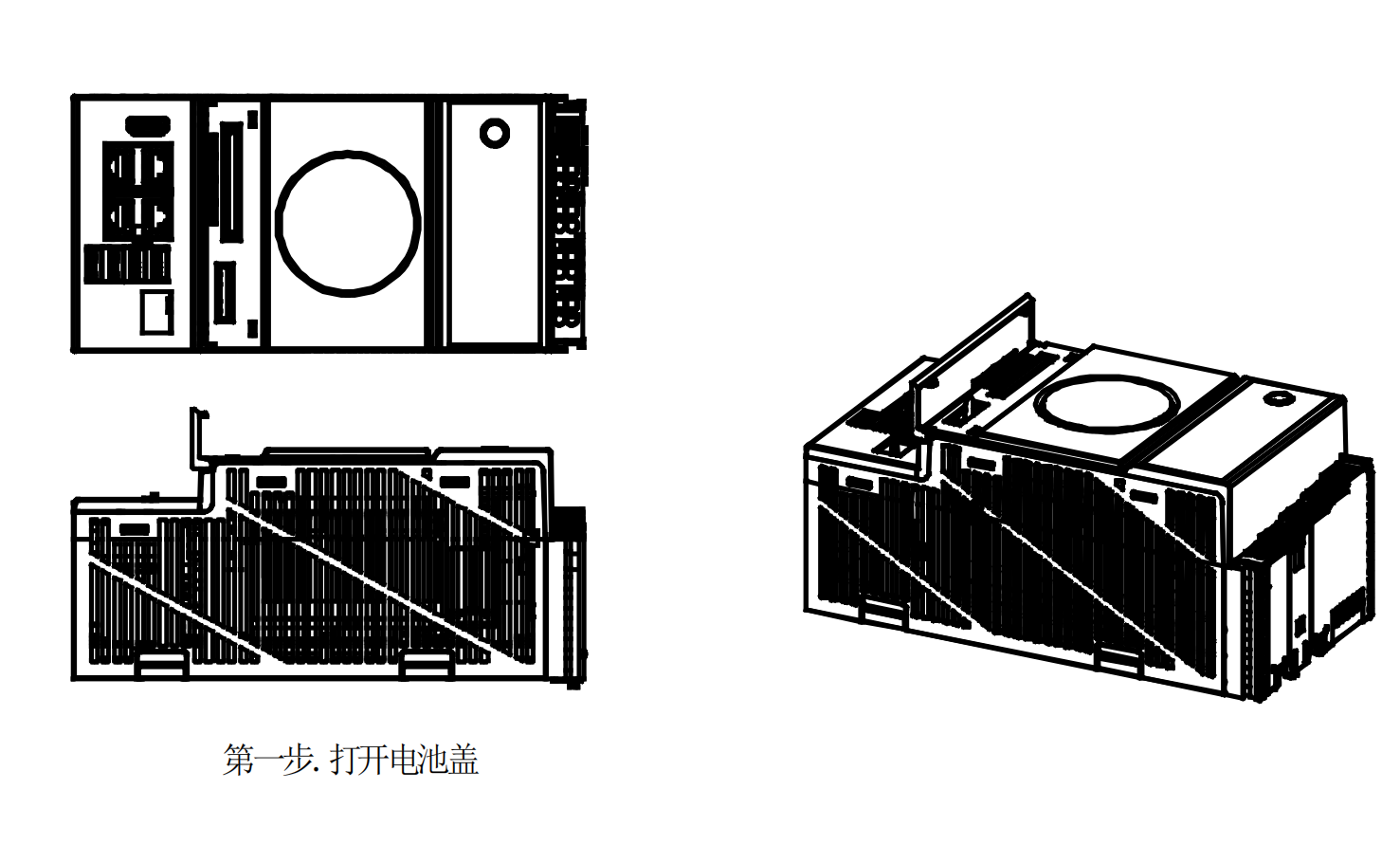 第一步. 打开电池盖