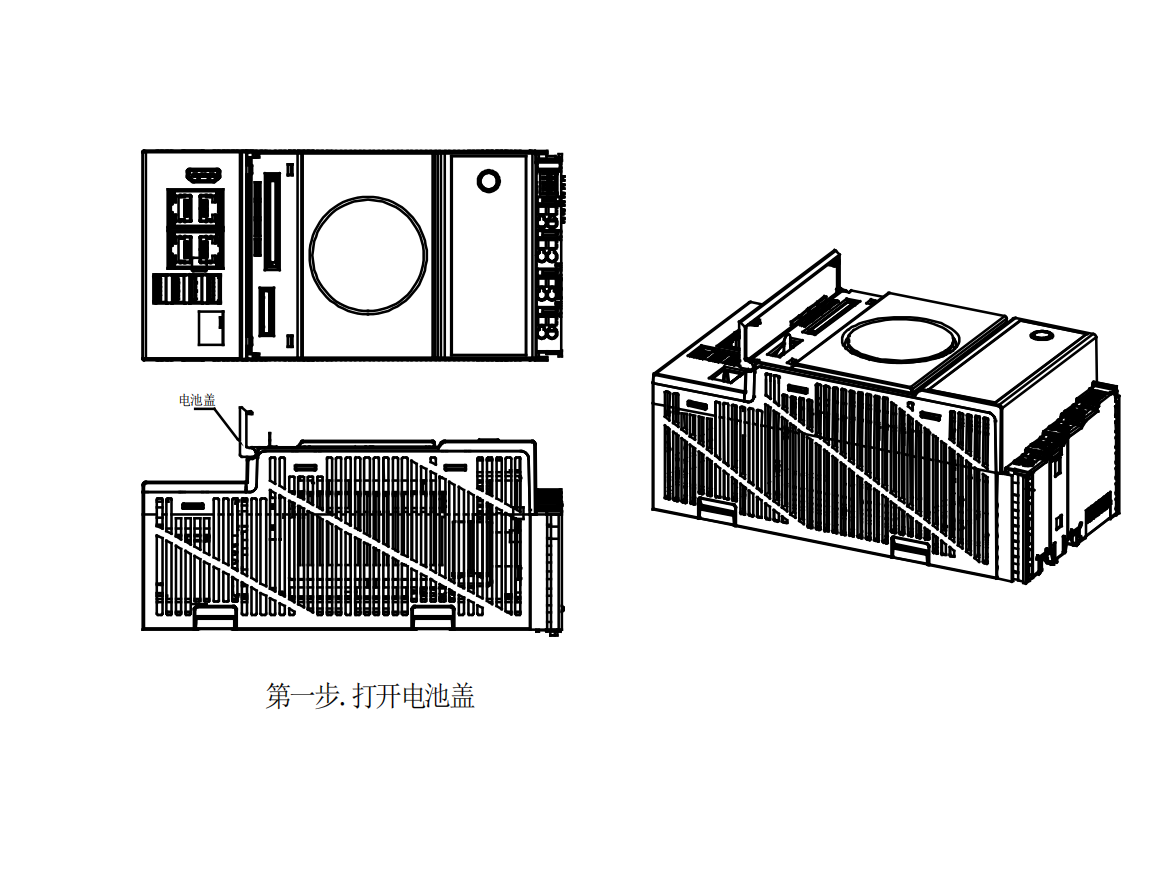 电池盖

第一步. 打开电池盖