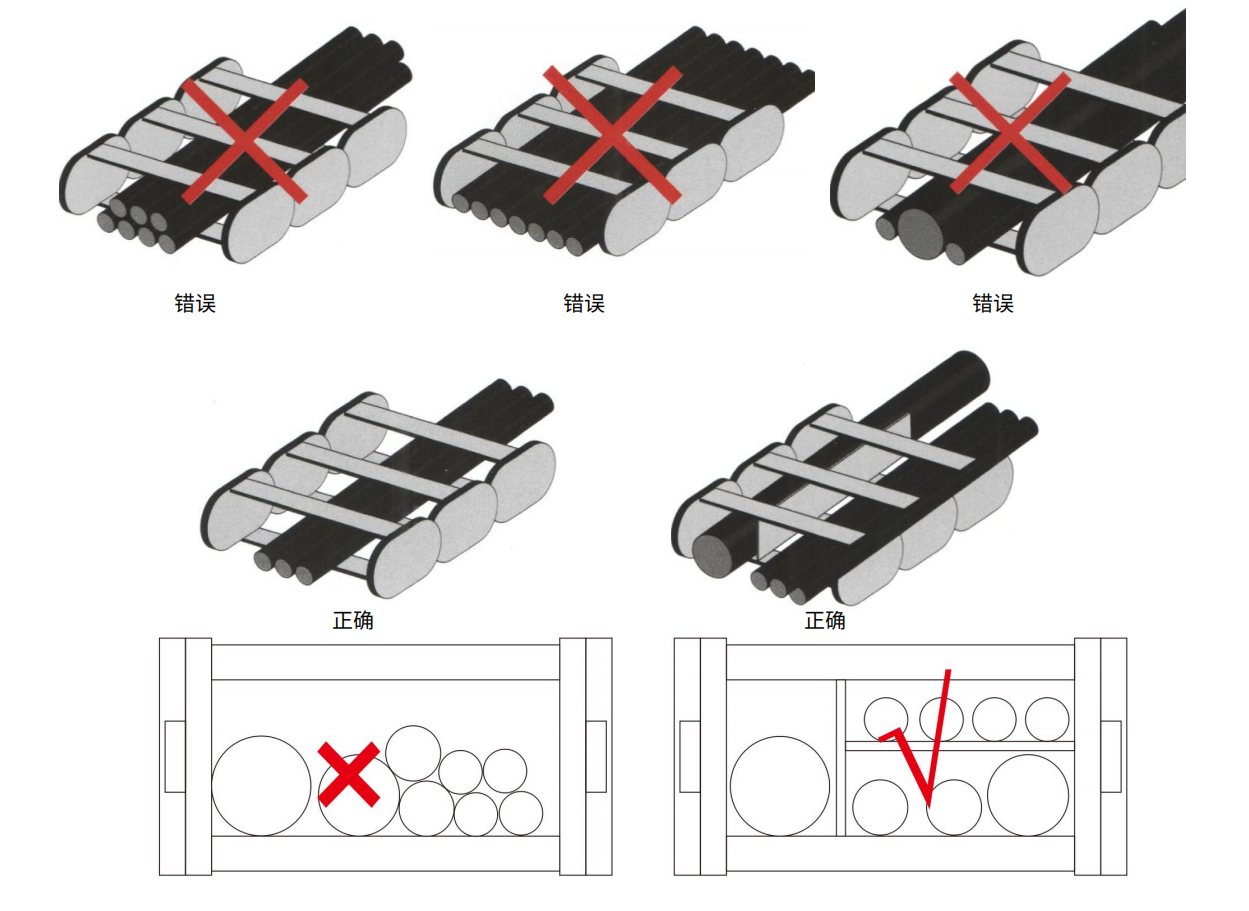 错误

错误

错误

正确

正确